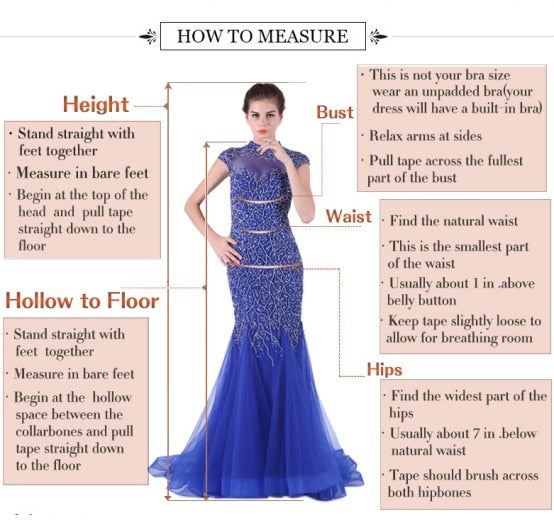 HOW TO MEASURE

Height

· Stand straight with feet together
· Measure in bare feet
· Begin at the top of the head and pull tape straight down to the floor

Hollow to Floor

· Stand straight with feet together
· Measure in bare feet
· Begin at the hollow space between the collarbones and pull tape straight down to the floor

Bust

· This is not your bra size wear an unpadded bra(your dress will have a built-in bra)
· Relax arms at sides
· Pull tape across the fullest part of the bust

Waist

· Find the natural waist
· This is the smallest part of the waist
· Usually about 1 in .above belly button
· Keep tape slightly loose to allow for breathing room

Hips

· Find the widest part of the hips
· Usually about 7 in .below natural waist
· Tape should brush across both hipbones