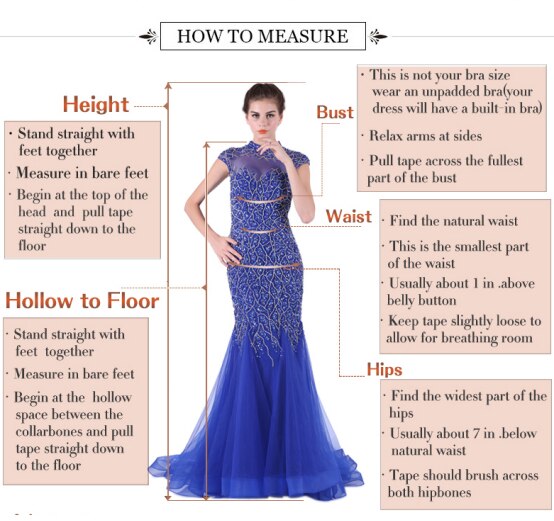 HOW TO MEASURE

Height

· Stand straight with feet together

· Measure in bare feet

· Begin at the top of the head and pull tape straight down to the floor

Hollow to Floor

· Stand straight with feet together

· Measure in bare feet

· Begin at the hollow space between the collarbones and pull tape straight down to the floor

Bust

· This is not your bra size wear an unpadded bra(your dress will have a built-in bra)

· Relax arms at sides

· Pull tape across the fullest part of the bust

Waist

· Find the natural waist

· This is the smallest part of the waist

· Usually about 1 in .above belly button

· Keep tape slightly loose to allow for breathing room

Hips

· Find the widest part of the hips

· Usually about 7 in .below natural waist

· Tape should brush across both hipbones